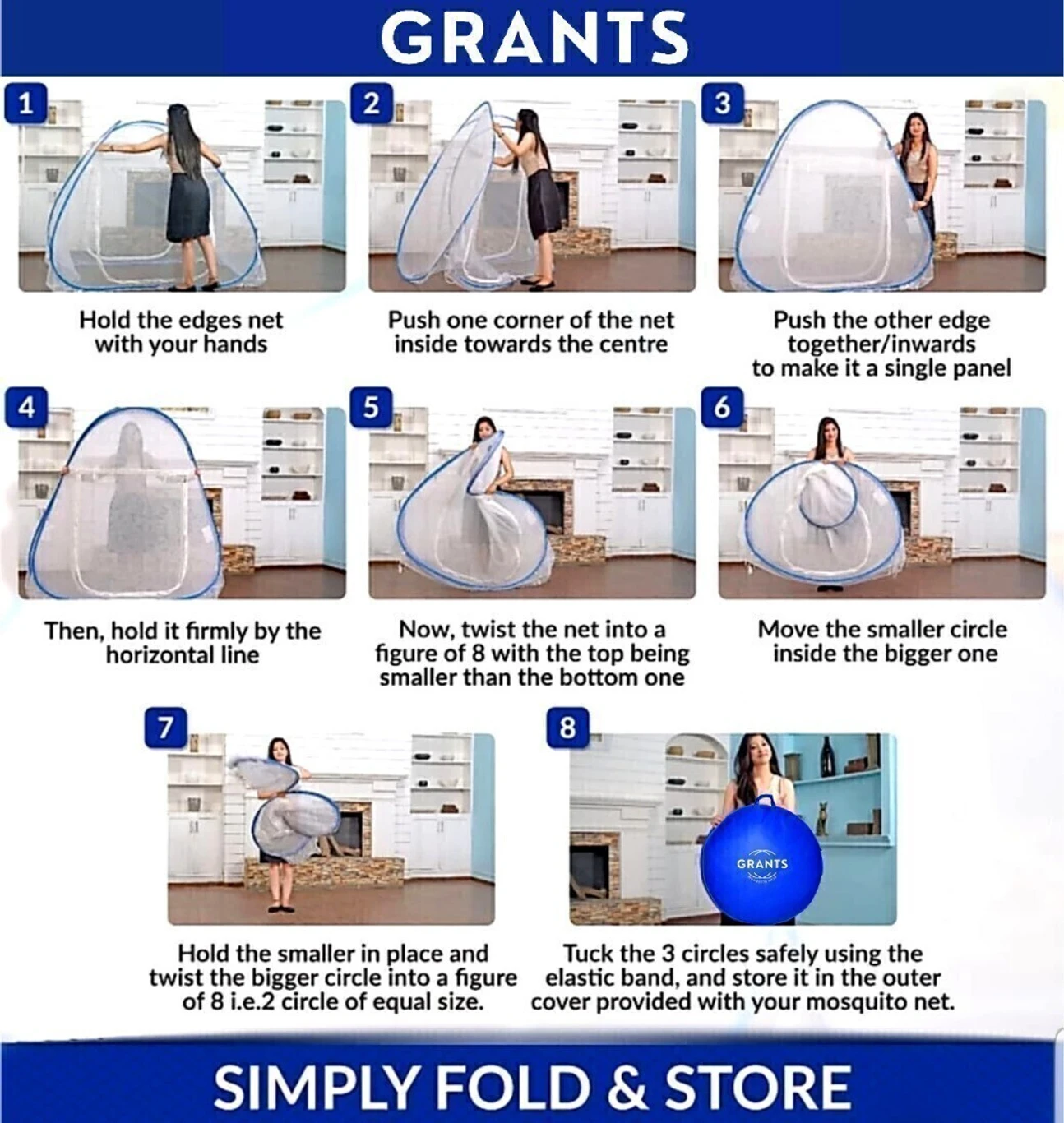 GRANTS

1

Hold the edges net with your hands

2

Push one corner of the net inside towards the centre

3

Push the other edge together/inwards to make it a single panel

4

Then, hold it firmly by the horizontal line

5

Now, twist the net into a figure of 8 with the top being smaller than the bottom one

6

Move the smaller circle inside the bigger one

7

Hold the smaller in place and twist the bigger circle into a figure of 8 i.e.2 circle of equal size.

8

GRANTS

Tuck the 3 circles safely using the elastic band, and store it in the outer cover provided with your mosquito net.

SIMPLY FOLD & STORE