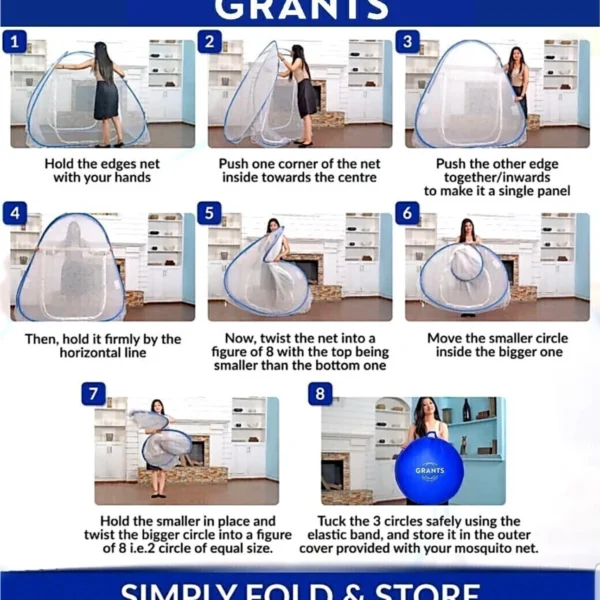 GRANTS

1

Hold the edges net with your hands

2

Push one corner of the net inside towards the centre

3

Push the other edge together/inwards to make it a single panel

4

Then, hold it firmly by the horizontal line

5

Now, twist the net into a figure of 8 with the top being smaller than the bottom one

6

Move the smaller circle inside the bigger one

7

Hold the smaller in place and twist the bigger circle into a figure of 8 i.e.2 circle of equal size.

8

GRANTS

Tuck the 3 circles safely using the elastic band, and store it in the outer cover provided with your mosquito net.

SIMPLY FOLD & STORE