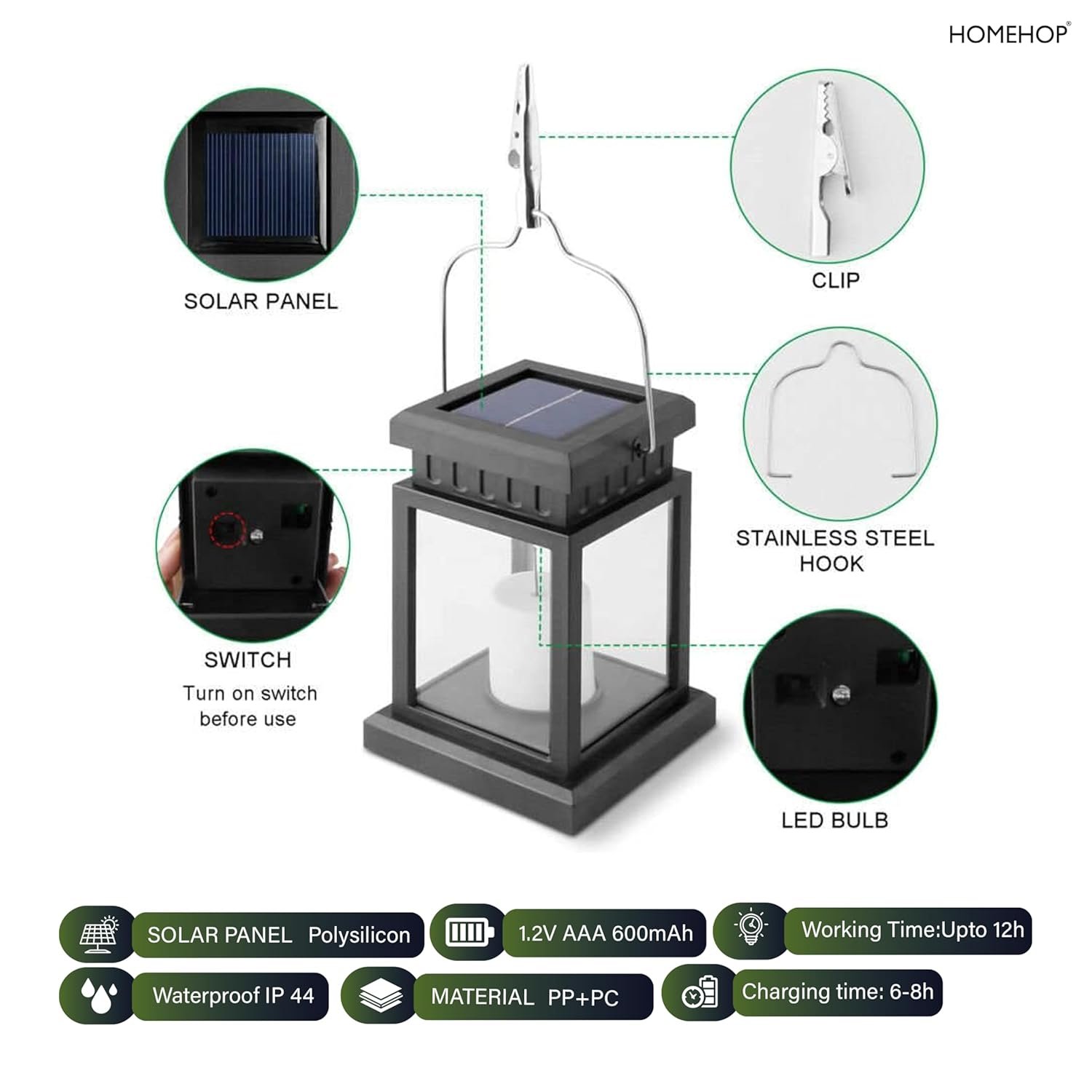 HOMEHOP®

SOLAR PANEL

CLIP

STAINLESS STEEL HOOK

SWITCH
Turn on switch before use

LED BULB

SOLAR PANEL Polysilicon

1.2V AAA 600mAh

Working Time:Upto 12h

Waterproof IP 44

MATERIAL PP+PC

Charging time: 6-8h