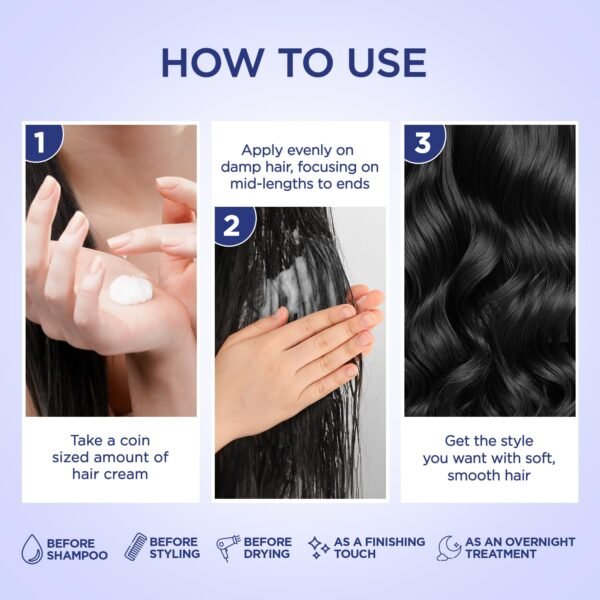 HOW TO USE

1

Take a coin sized amount of hair cream

Apply evenly on damp hair, focusing on mid-lengths to ends

2

3

Get the style you want with soft, smooth hair

BEFORE SHAMPOO

BEFORE STYLING

BEFORE DRYING

AS A FINISHING TOUCH

AS AN OVERNIGHT TREATMENT