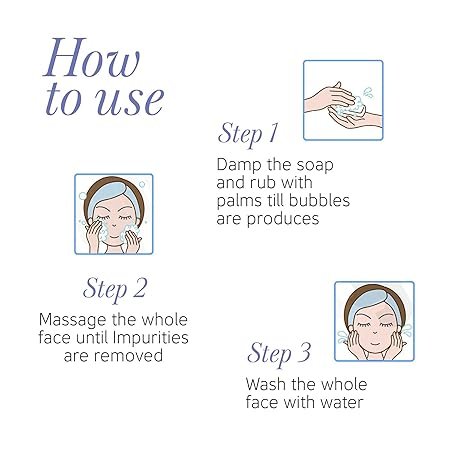 How to use

Step 1

Damp the soap and rub with palms till bubbles are produces

Step 2

Massage the whole face until Impurities are removed

Step 3

Wash the whole face with water