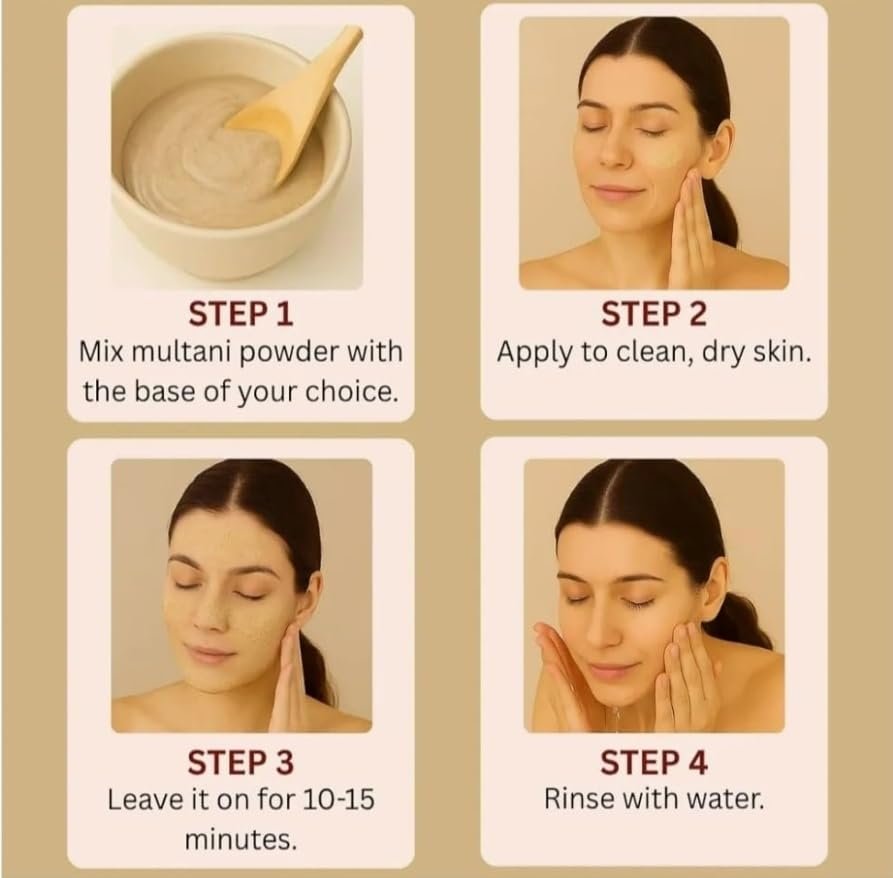 STEP 1
Mix multani powder with the base of your choice.

STEP 2
Apply to clean, dry skin.

STEP 3
Leave it on for 10-15 minutes.

STEP 4
Rinse with water.