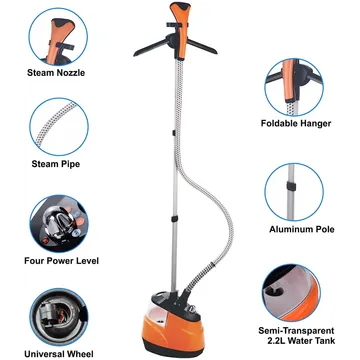 Steam Nozzle

Steam Pipe

Four Power Level

Universal Wheel

Foldable Hanger

Aluminum Pole

Semi-Transparent 2.2L Water Tank