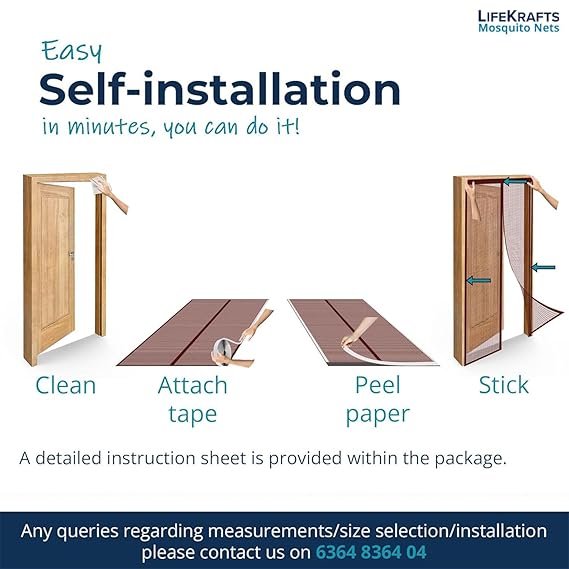 LIFEKRAFTS
Mosquito Nets

Easy
Self-installation
in minutes, you can do it!

Clean

Attach tape

Peel paper

Stick

A detailed instruction sheet is provided within the package.

Any queries regarding measurements/size selection/installation please contact us on 6364 8364 04